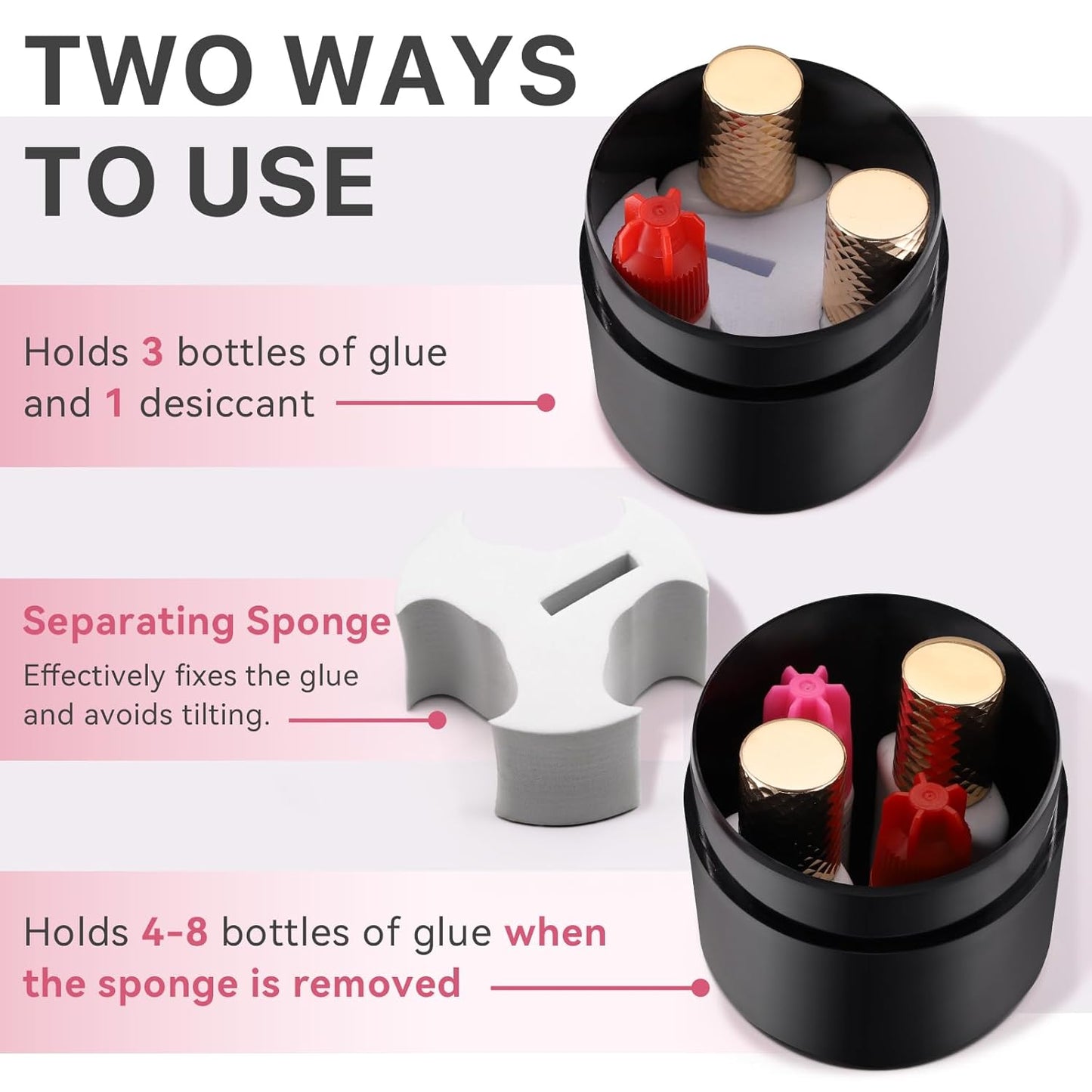 TWO WAYS TO USE

Holds 3 bottles of glue and 1 desiccant

Separating Sponge

Effectively fixes the glue and avoids tilting.

Holds 4-8 bottles of glue when the sponge is removed