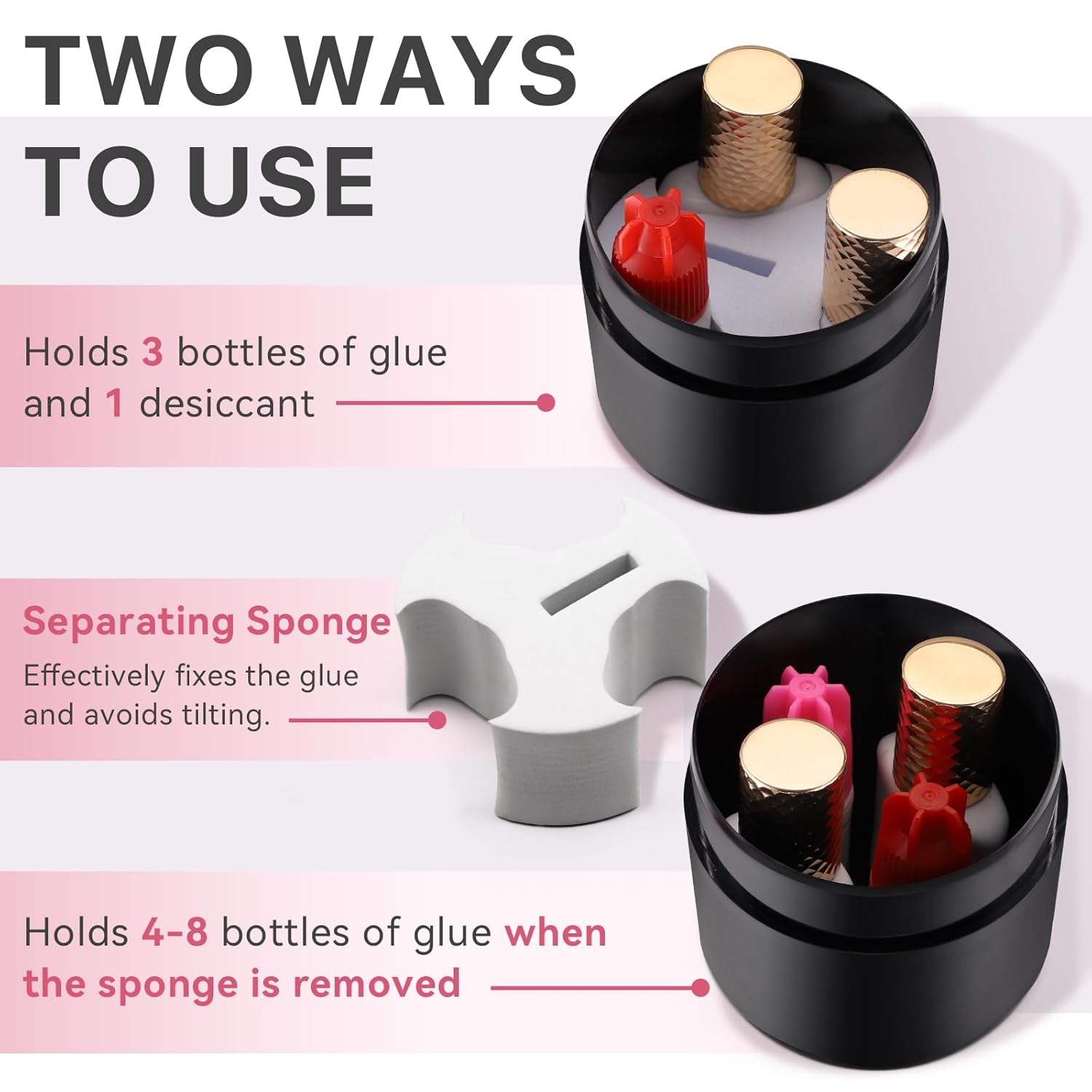 TWO WAYS TO USE

Holds 3 bottles of glue and 1 desiccant

Separating Sponge

Effectively fixes the glue and avoids tilting.

Holds 4-8 bottles of glue when the sponge is removed